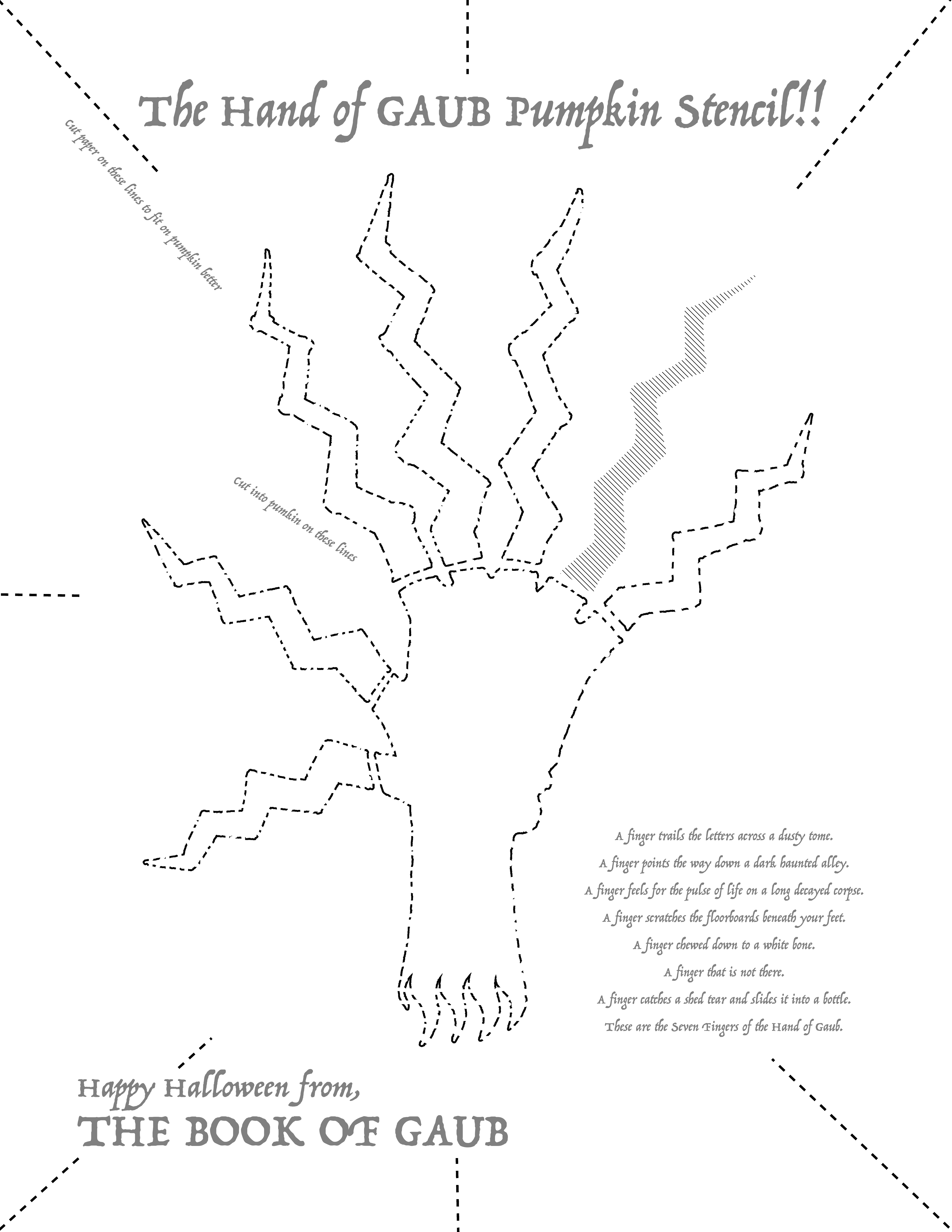 The Hand of GAUB Pumpkin Stencil!!

Cut paper on these lines to fit on pumpkin better

Cut into pumkin on these lines

A finger trails the letters across a dusty tome.
A finger points the way down a dark haunted alley.
A finger feels for the pulse of life on a long decayed corpse.
A finger scratches the floorboards beneath your feet.
A finger chewed down to a white bone.
A finger that is not there.
A finger catches a shed tear and slides it into a bottle.
These are the Seven Fingers of the Hand of Gaub.

Happy Halloween from,
THE BOOK OF GAUB